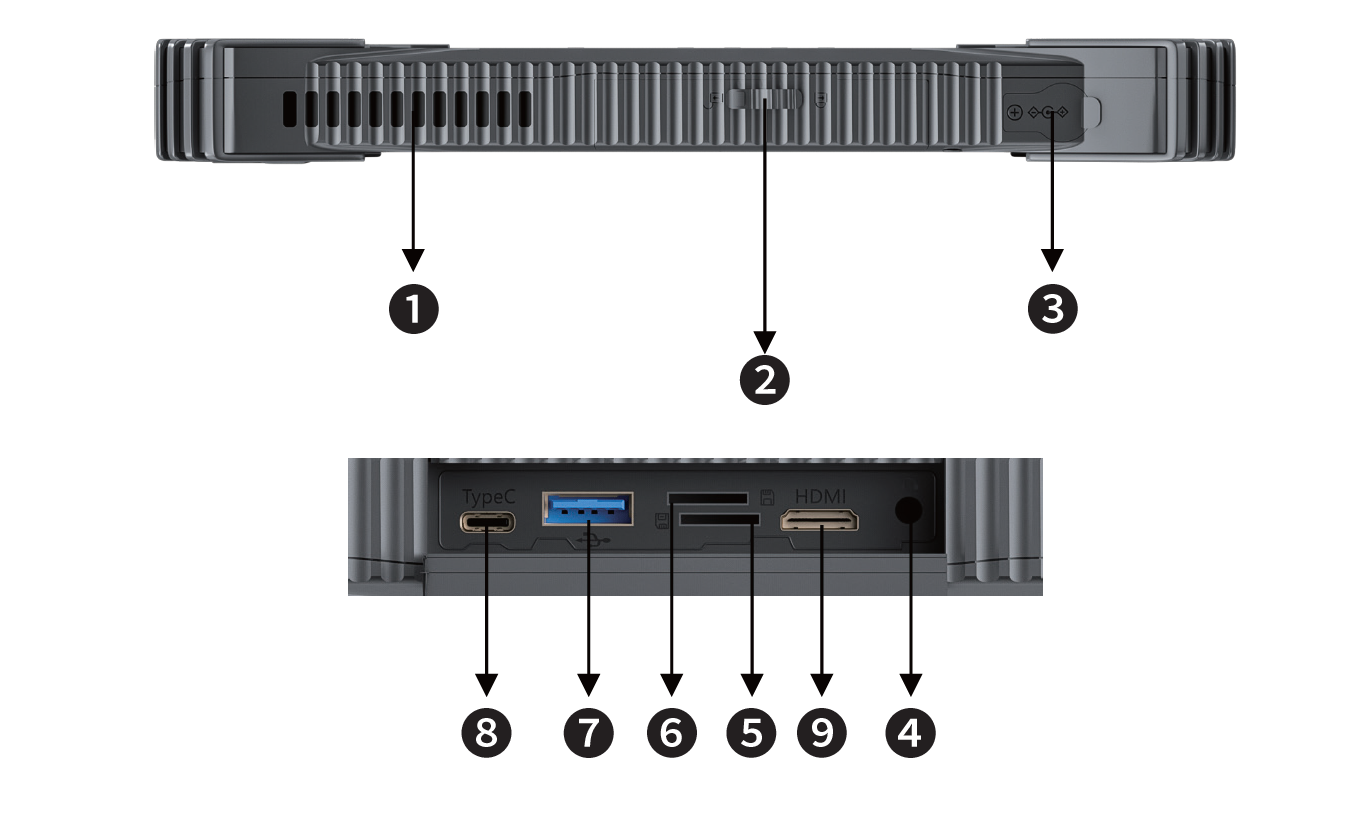 1
2
3
TypeC
HDMI
8
7
6
5
9
4